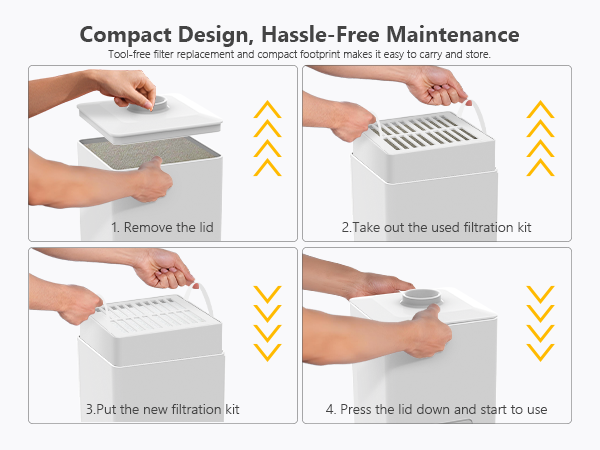 Compact Design, Hassle-Free Maintenance

Tool-free filter replacement and compact footprint makes it easy to carry and store.

1. Remove the lid

2.Take out the used filtration kit

3.Put the new filtration kit

4. Press the lid down and start to use