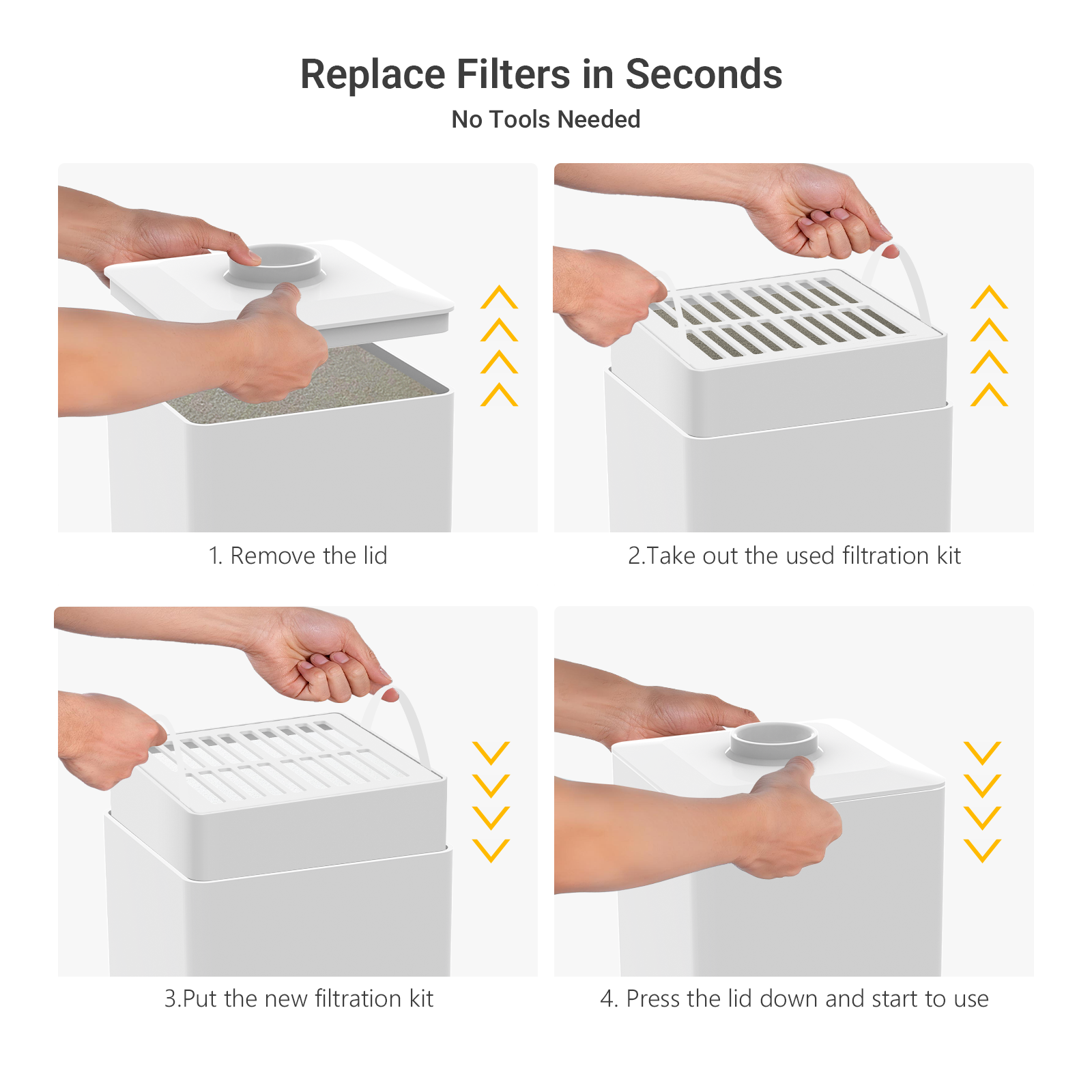 Replace Filters in Seconds
No Tools Needed

1. Remove the lid

2.Take out the used filtration kit

3.Put the new filtration kit

4. Press the lid down and start to use