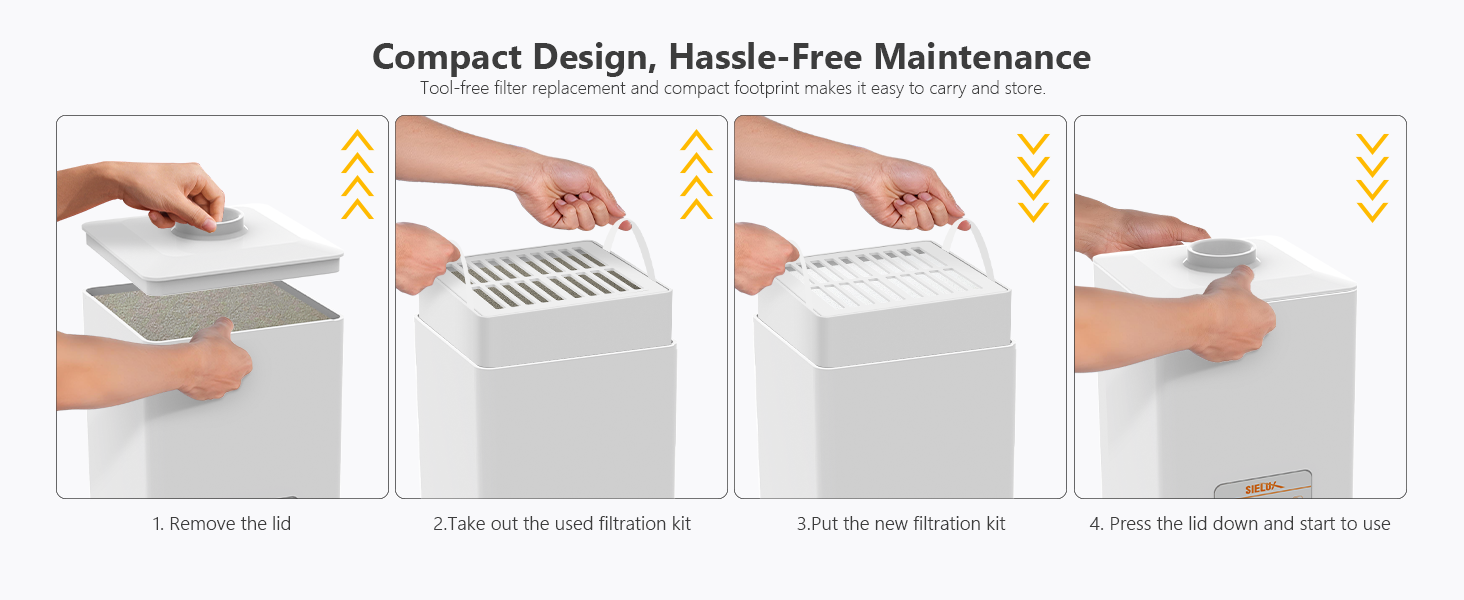 Compact Design, Hassle-Free Maintenance

Tool-free filter replacement and compact footprint makes it easy to carry and store.

SIELUX

1. Remove the lid

2.Take out the used filtration kit

3.Put the new filtration kit

4. Press the lid down and start to use